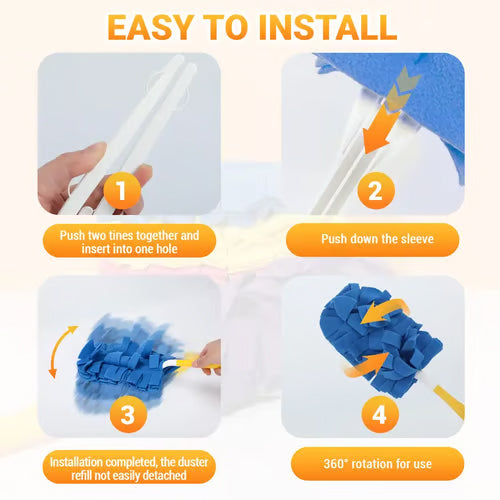 EASY TO INSTALL

1

Push two tines together and insert into one hole

2

Push down the sleeve

3

Installation completed, the duster refill not easily detached

4

360° rotation for use