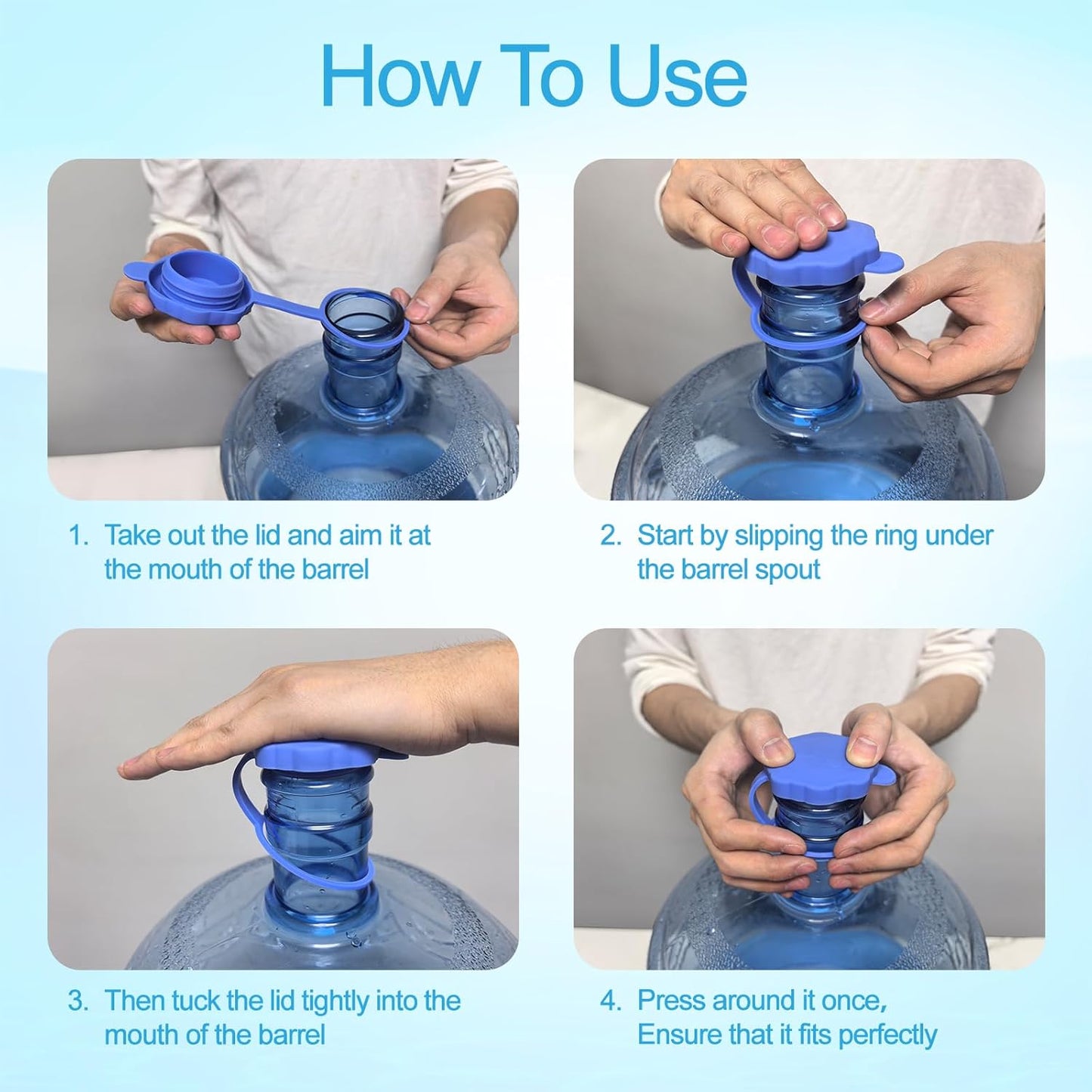 How To Use

1. Take out the lid and aim it at the mouth of the barrel

2. Start by slipping the ring under the barrel spout

3. Then tuck the lid tightly into the mouth of the barrel

4. Press around it once, Ensure that it fits perfectly