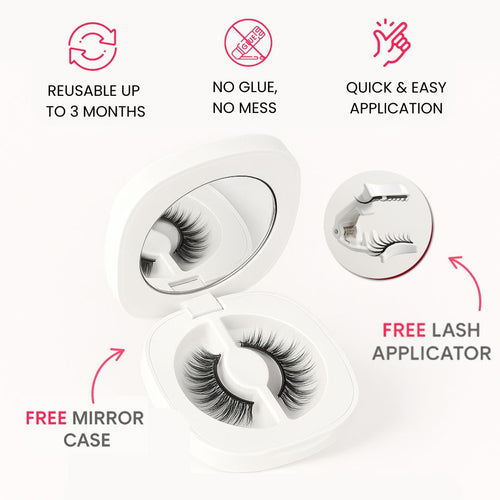 GLUE

REUSABLE UP TO 3 MONTHS

NO GLUE, NO MESS

QUICK & EASY APPLICATION

FREE LASH APPLICATOR

FREE MIRROR CASE